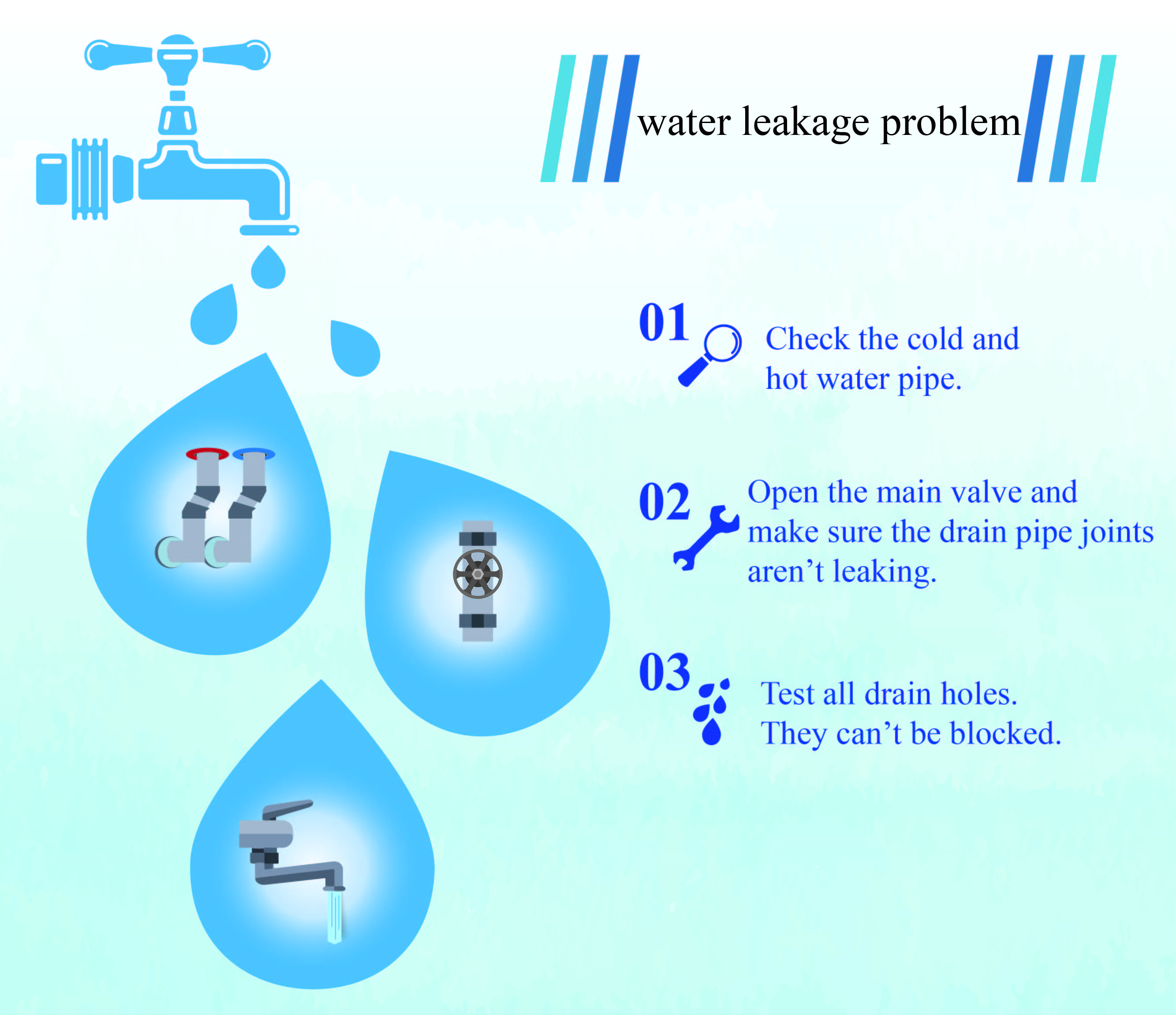 water leakage problem

01

Check the cold and hot water pipe.

02

Open the main valve and make sure the drain pipe joints aren’t leaking.

03

Test all drain holes. They can’t be blocked.