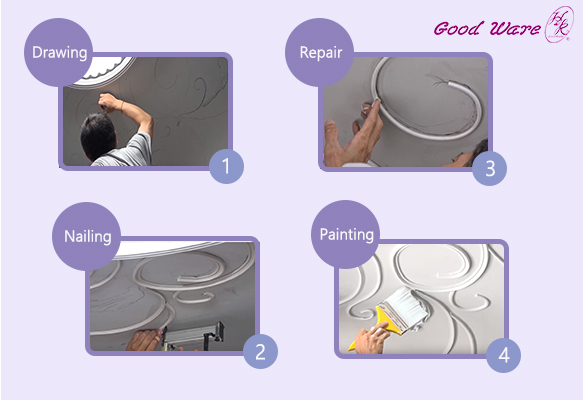 Good Ware

Drawing

1

Repair

3

Nailing

2

Painting

4