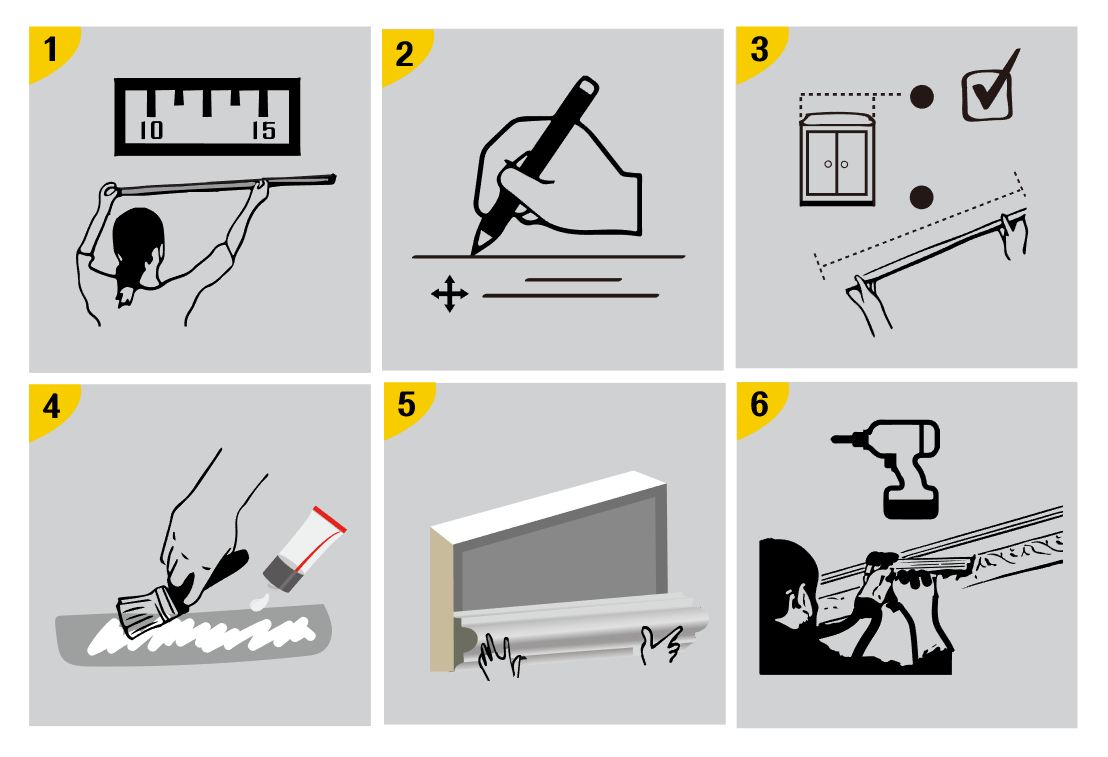 1
10 15
2
3
4
5
6